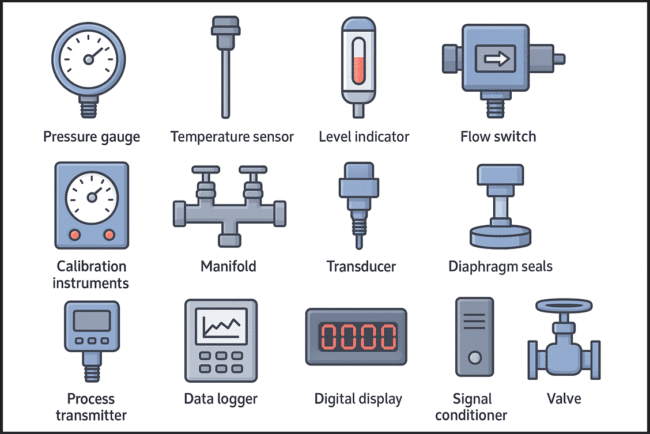 Pressure gauge

Temperature sensor

Level indicator

Flow switch

Calibration instruments

Manifold

Transducer

Diaphragm seals

Process transmitter

Data logger

0000

Digital display

Signal conditioner

Valve